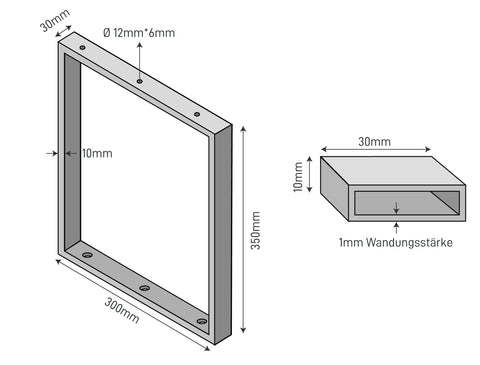 30mm
Ø 12mm*6mm
10mm
350mm
300mm
30mm
10mm
1mm Wandungsstärke